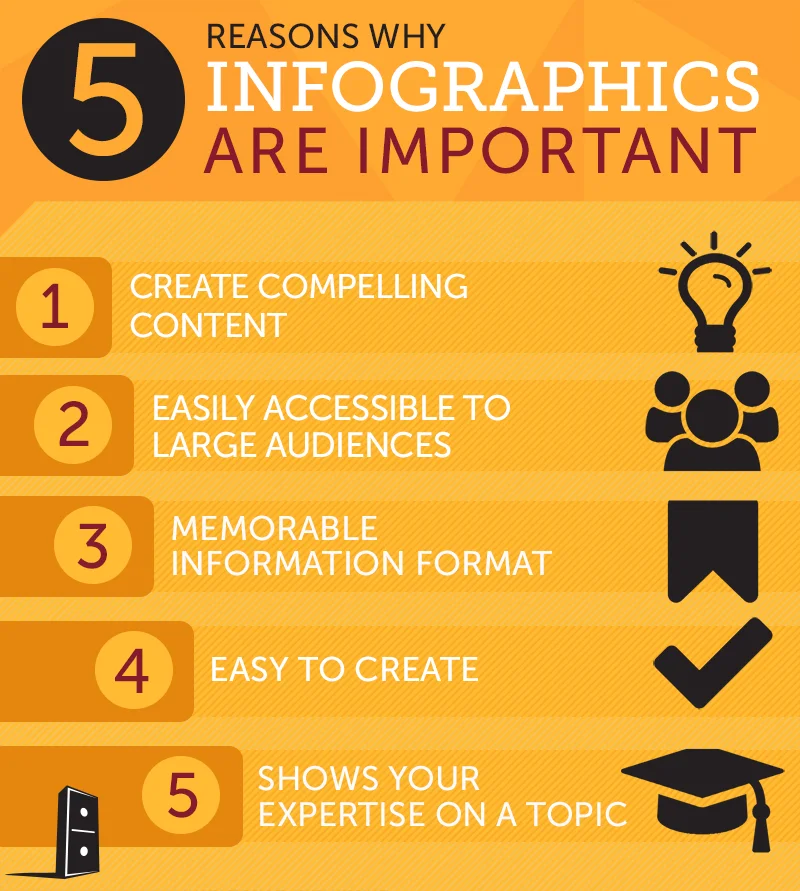 5 REASONS WHY INFOGRAPHICS ARE IMPORTANT

1 CREATE COMPELLING CONTENT

2 EASILY ACCESSIBLE TO LARGE AUDIENCES

3 MEMORABLE INFORMATION FORMAT

4 EASY TO CREATE

5 SHOWS YOUR EXPERTISE ON A TOPIC